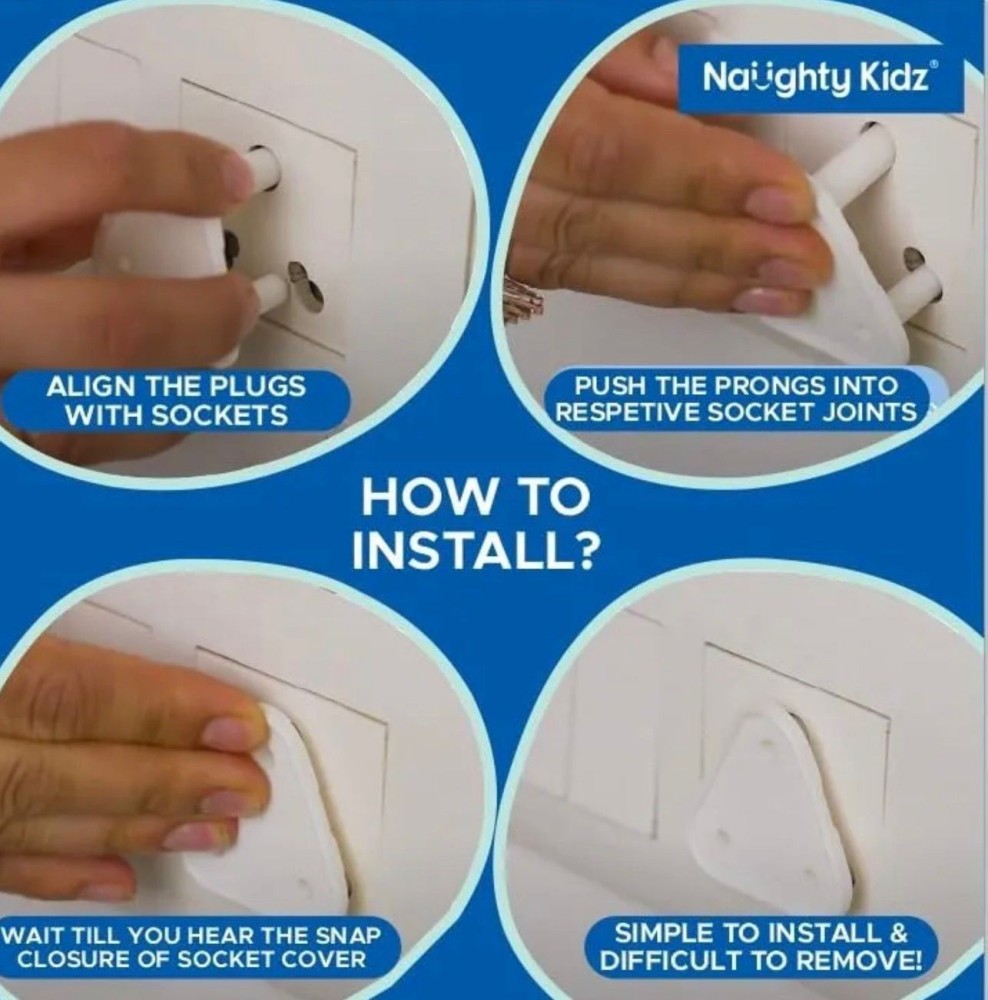 Naughty Kidz®

ALIGN THE PLUGS WITH SOCKETS

PUSH THE PRONGS INTO RESPETIVE SOCKET JOINTS

HOW TO INSTALL?

WAIT TILL YOU HEAR THE SNAP CLOSURE OF SOCKET COVER

SIMPLE TO INSTALL & DIFFICULT TO REMOVE!